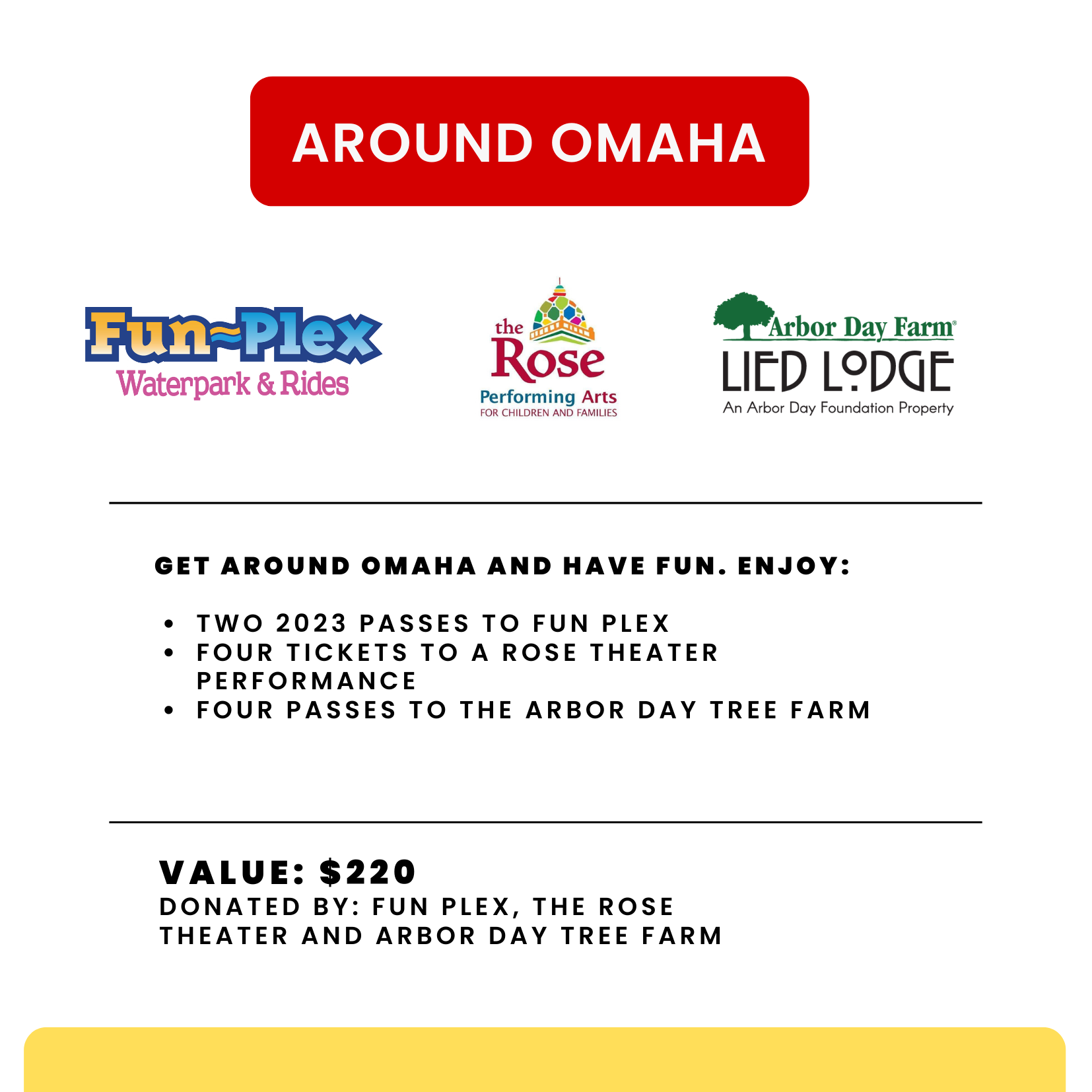 AROUND OMAHA

Fun~Plex
Waterpark & Rides

the Rose
Performing Arts
FOR CHILDREN AND FAMILIES

Arbor Day Farm®
LIED LODGE
An Arbor Day Foundation Property

GET AROUND OMAHA AND HAVE FUN. ENJOY:

• TWO 2023 PASSES TO FUN PLEX
• FOUR TICKETS TO A ROSE THEATER PERFORMANCE
• FOUR PASSES TO THE ARBOR DAY TREE FARM

VALUE: $220
DONATED BY: FUN PLEX, THE ROSE THEATER AND ARBOR DAY TREE FARM